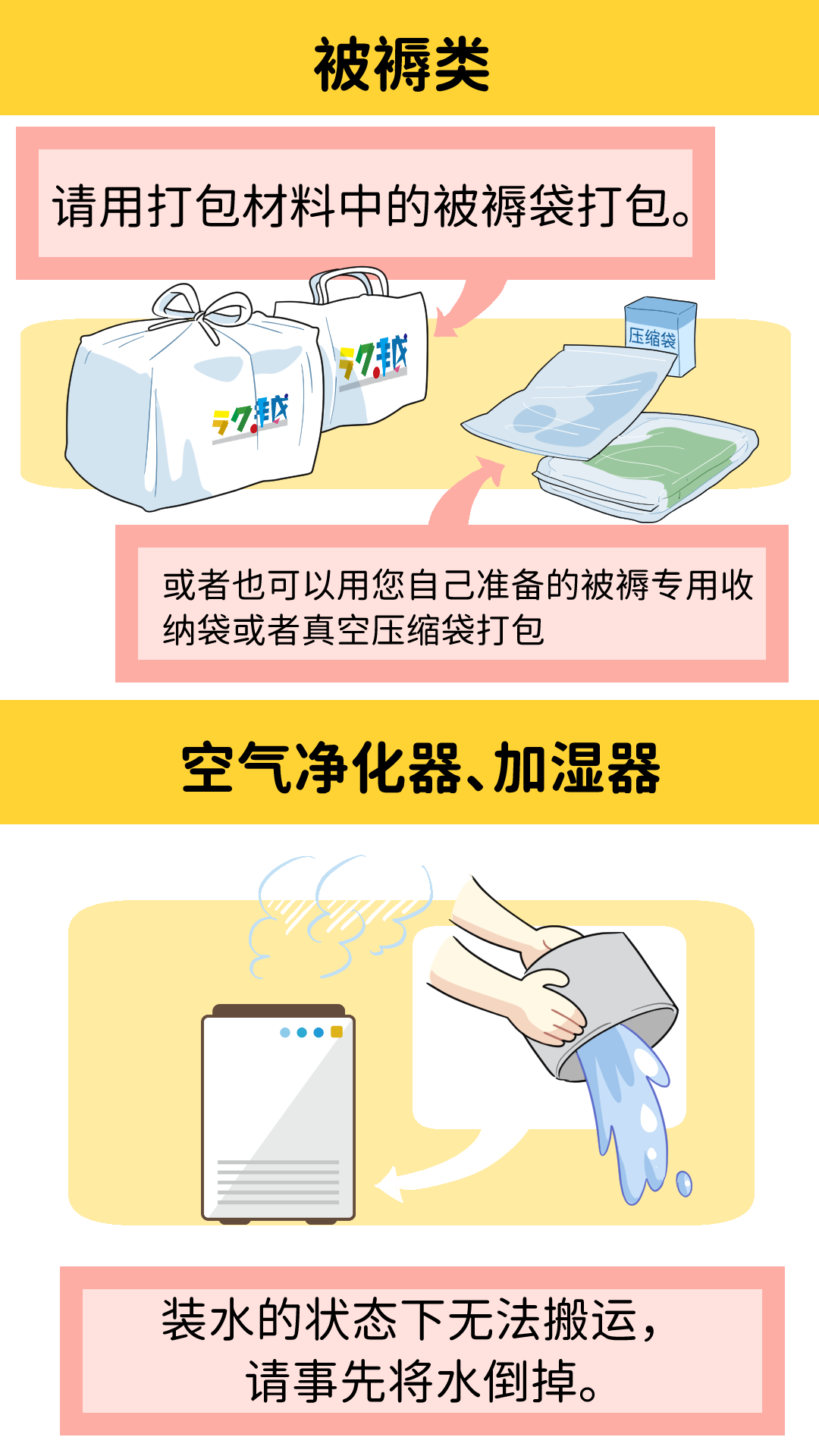 被褥类

请用打包材料中的被褥袋打包。

ラク越

ラク越

压缩袋

或者也可以用您自己准备的被褥专用收纳袋或者真空压缩袋打包

空气净化器、加湿器

装水的状态下无法搬运，请事先将水倒掉。